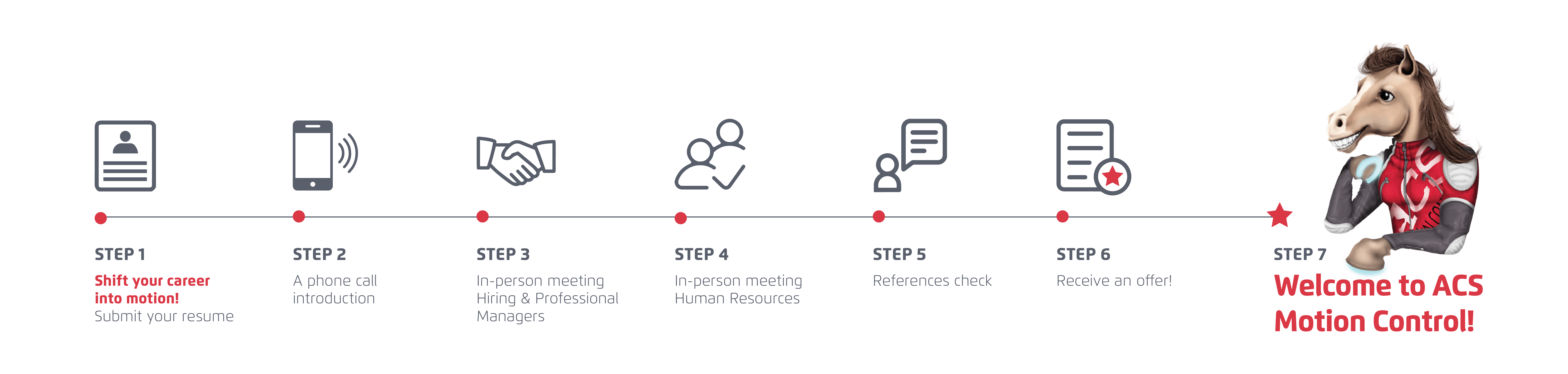 STEP 1
Shift your career into motion!
Submit your resume

STEP 2
A phone call introduction

STEP 3
In-person meeting Hiring & Professional Managers

STEP 4
In-person meeting Human Resources

STEP 5
References check

STEP 6
Receive an offer!

STEP 7
Welcome to ACS Motion Control!